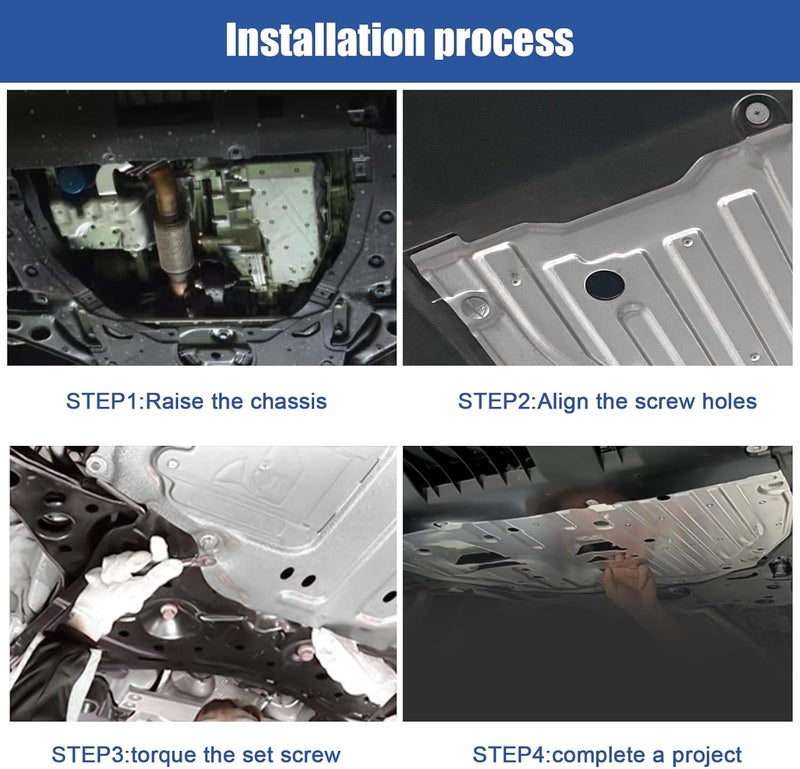 Installation process

STEP1:Raise the chassis

STEP2:Align the screw holes

STEP3:torque the set screw

STEP4:complete a project